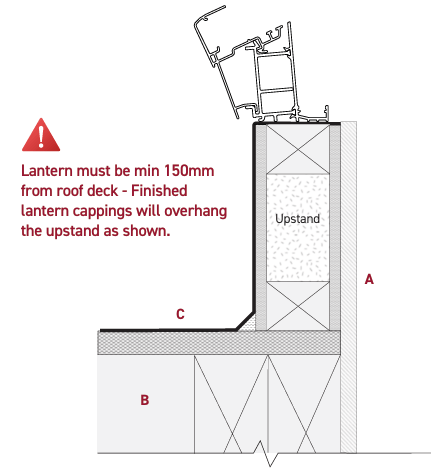 Lantern must be min 150mm from roof deck - Finished lantern cappings will overhang the upstand as shown.

Upstand

A

C

B